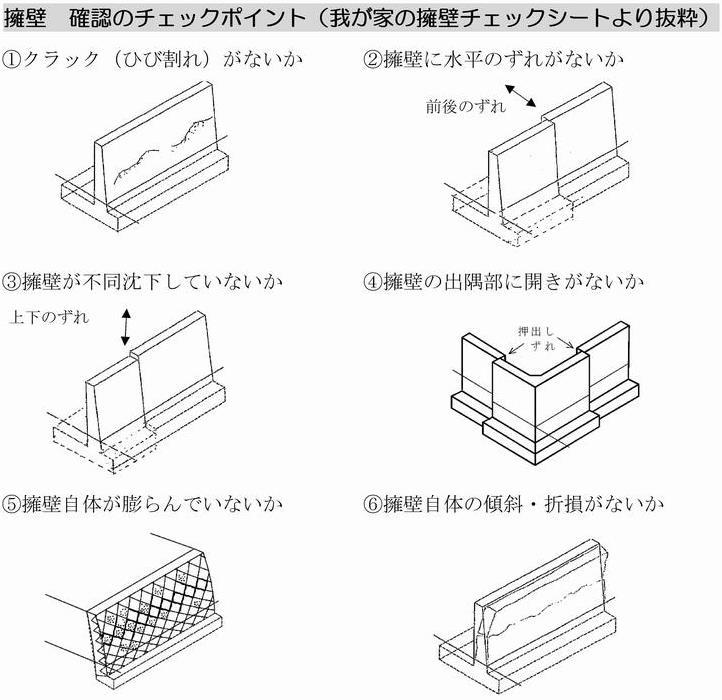 擁壁　確認のチェックポイント（我が家の擁壁チェックシートより抜粋）

①クラック（ひび割れ）がないか

②擁壁に水平のずれがないか

前後のずれ

③擁壁が不同沈下していないか

上下のずれ

④擁壁の出隅部に開きがないか

押出し ずれ

⑤擁壁自体が膨らんでいないか

⑥擁壁自体の傾斜・折損がないか