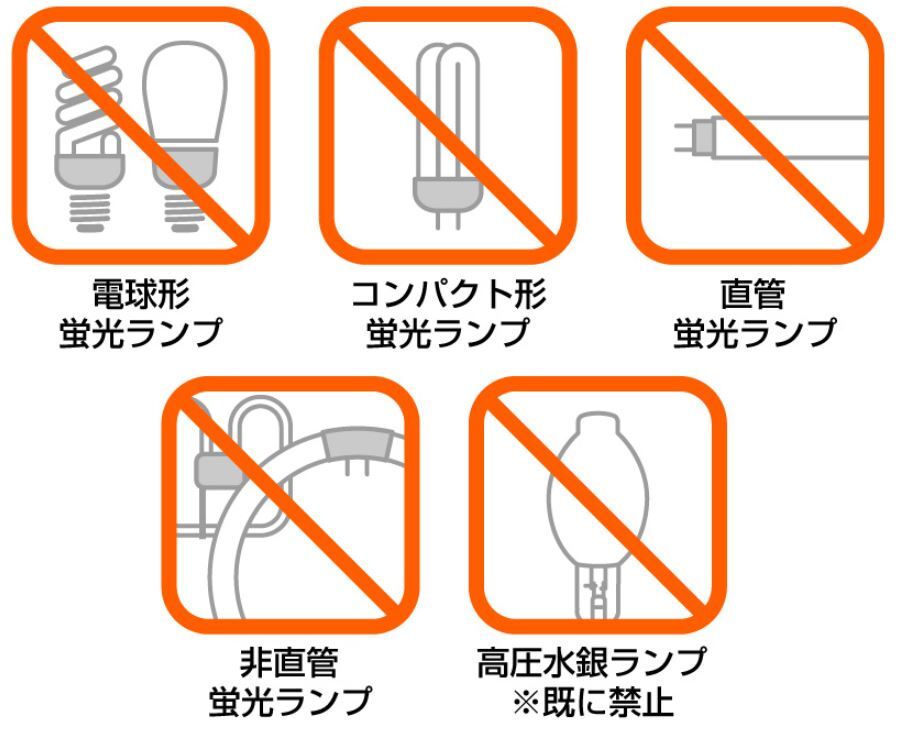 電球形
蛍光ランプ

コンパクト形
蛍光ランプ

直管
蛍光ランプ

非直管
蛍光ランプ

高圧水銀ランプ
※既に禁止